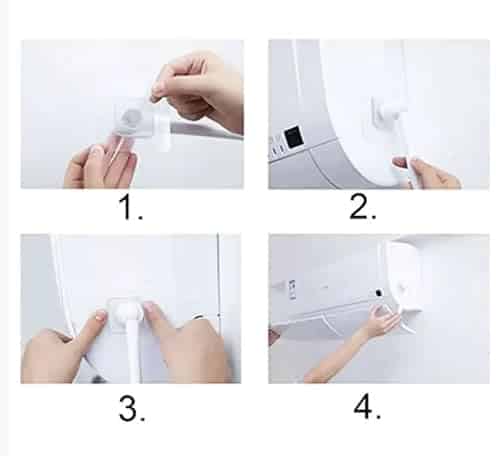 1.

2.

3.

4.