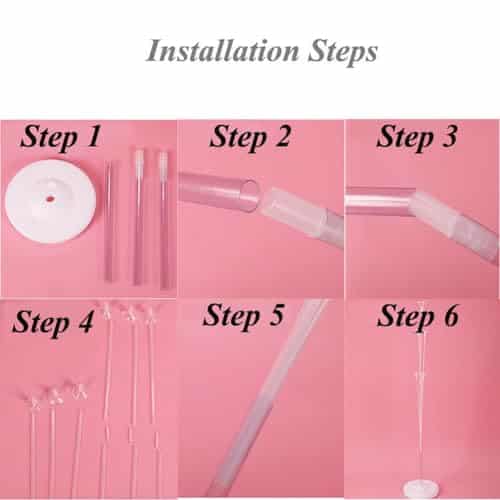 Installation Steps

Step 1

Step 2

Step 3

Step 4

Step 5

Step 6