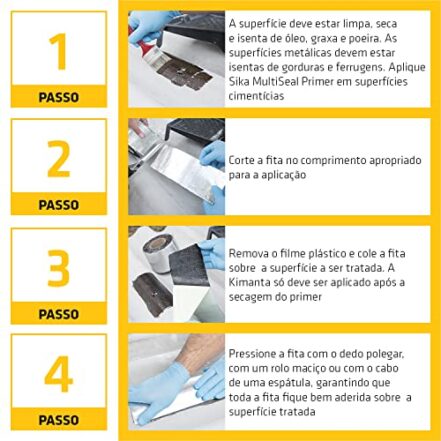 1
PASSO

A superfície deve estar limpa, seca e isenta de óleo, graxa e poeira. As superfícies metálicas devem estar isentas de gorduras e ferrugens. Aplique Sika MultiSeal Primer em superfícies cimentícias

2
PASSO

Corte a fita no comprimento apropriado para a aplicação

3
PASSO

Remova o filme plástico e cole a fita sobre a superfície a ser tratada. A Kimanta só deve ser aplicado após a secagem do primer

4
PASSO

Pressione a fita com o dedo polegar, com um rolo maciço ou com o cabo de uma espátula, garantindo que toda a fita fique bem aderida sobre a superfície tratada